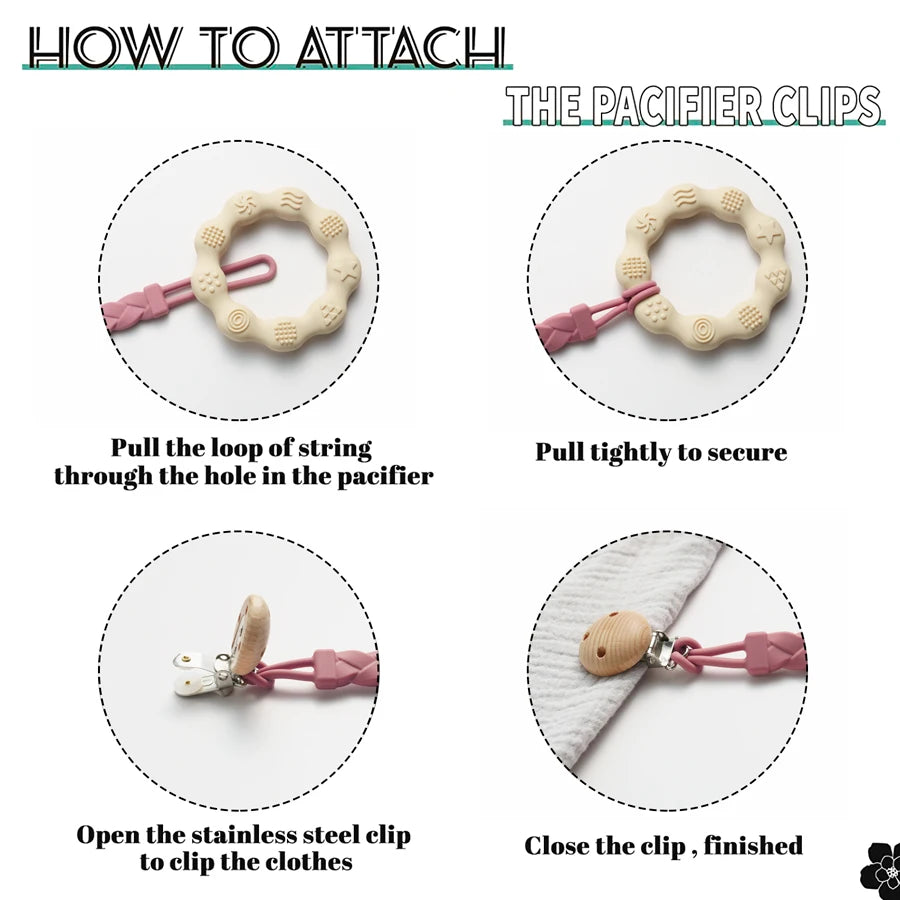 HOW TO ATTACH

THE PACIFIER CLIPS

Pull the loop of string through the hole in the pacifier

Pull tightly to secure

Open the stainless steel clip to clip the clothes

Close the clip , finished